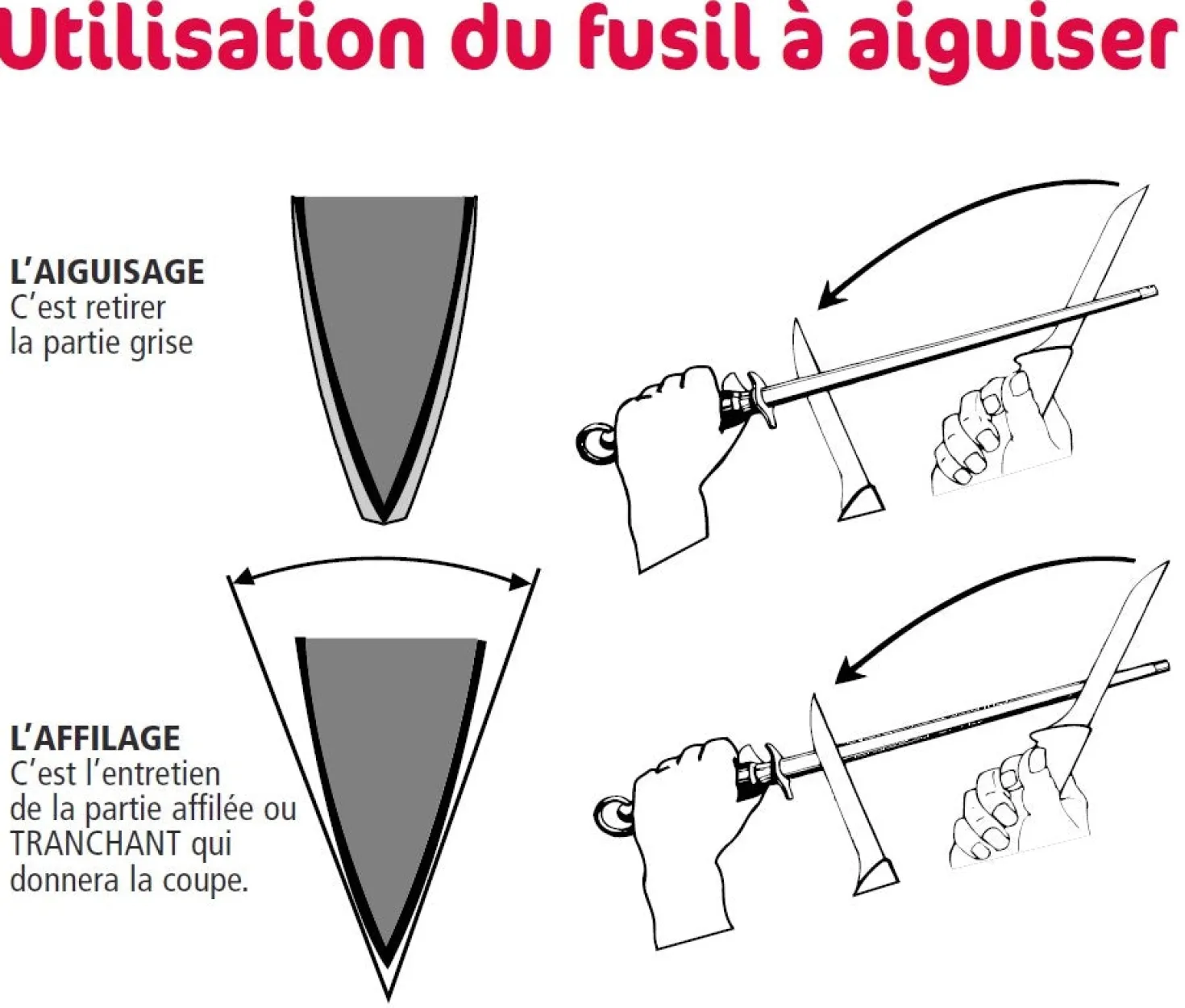 Utilisation du fusil à aiguiser

L'AIGUISAGE
C'est retirer la partie grise

L'AFFILAGE
C'est l'entretien de la partie affilée ou TRANCHANT qui donnera la coupe.