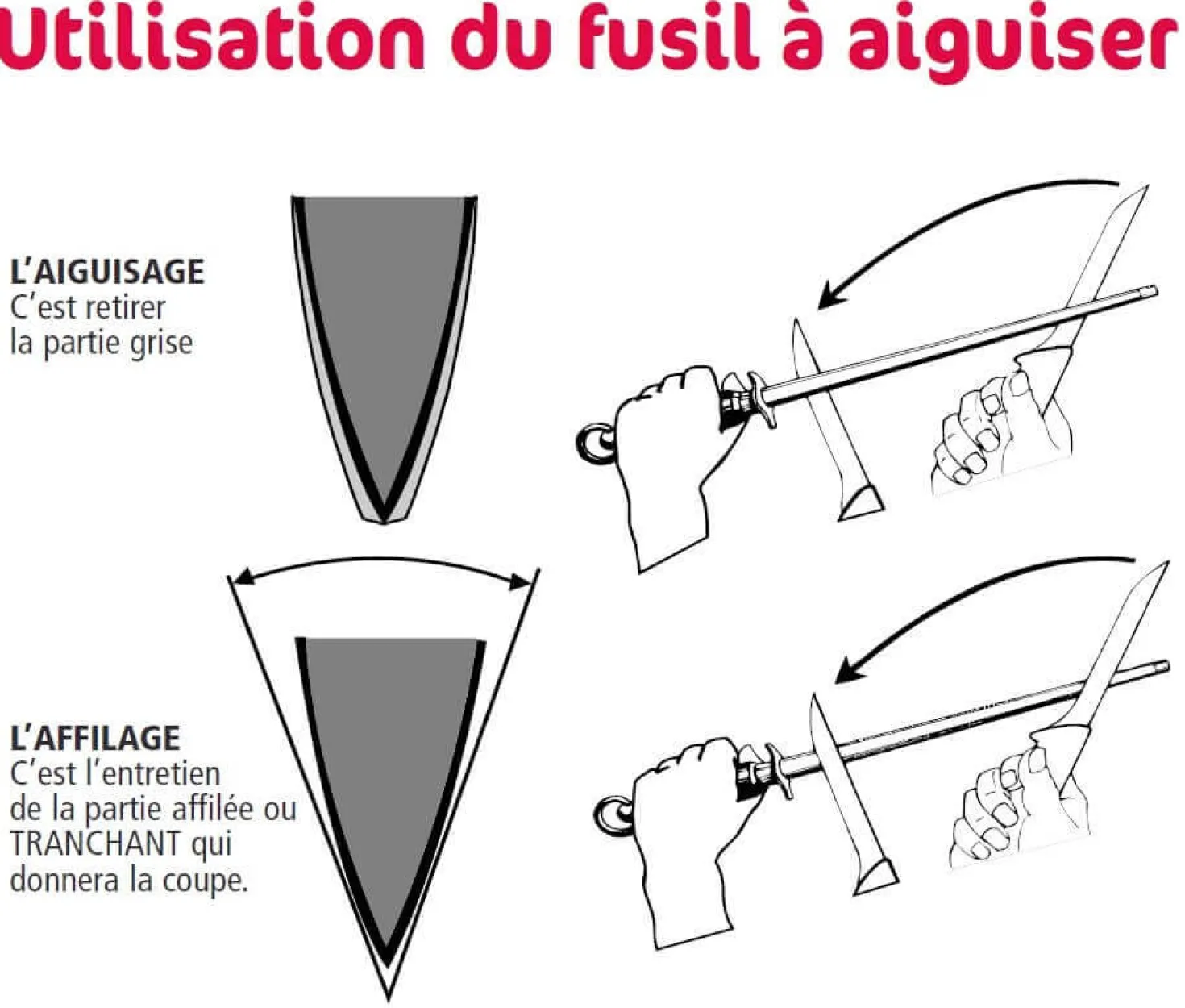 Utilisation du fusil à aiguiser

L'AIGUISAGE
C'est retirer la partie grise

L'AFFILAGE
C'est l'entretien de la partie affilée ou TRANCHANT qui donnera la coupe.